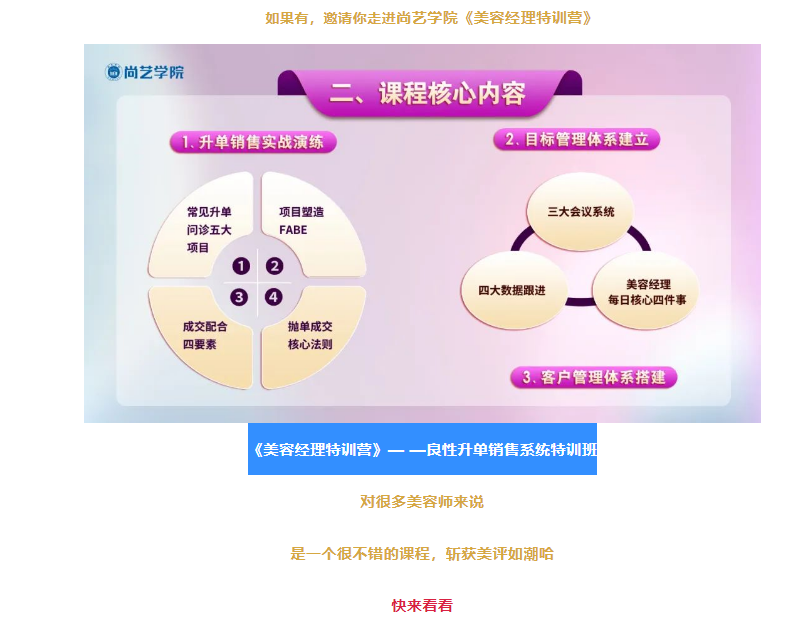 如果有，邀请你走进尚艺学院《美容经理特训营》

尚艺学院

二、课程核心内容

1、升单销售实战演练

常见升单问诊五大项目

项目塑造FABE

1 2 3 4

成交配合四要素

抛单成交核心法则

2、目标管理体系建立

三大会议系统

四大数据跟进

美容经理每日核心四件事

3、客户管理体系搭建

《美容经理特训营》— —良性升单销售系统特训班

对很多美容师来说

是一个很不错的课程，斩获美评如潮哈

快来看看